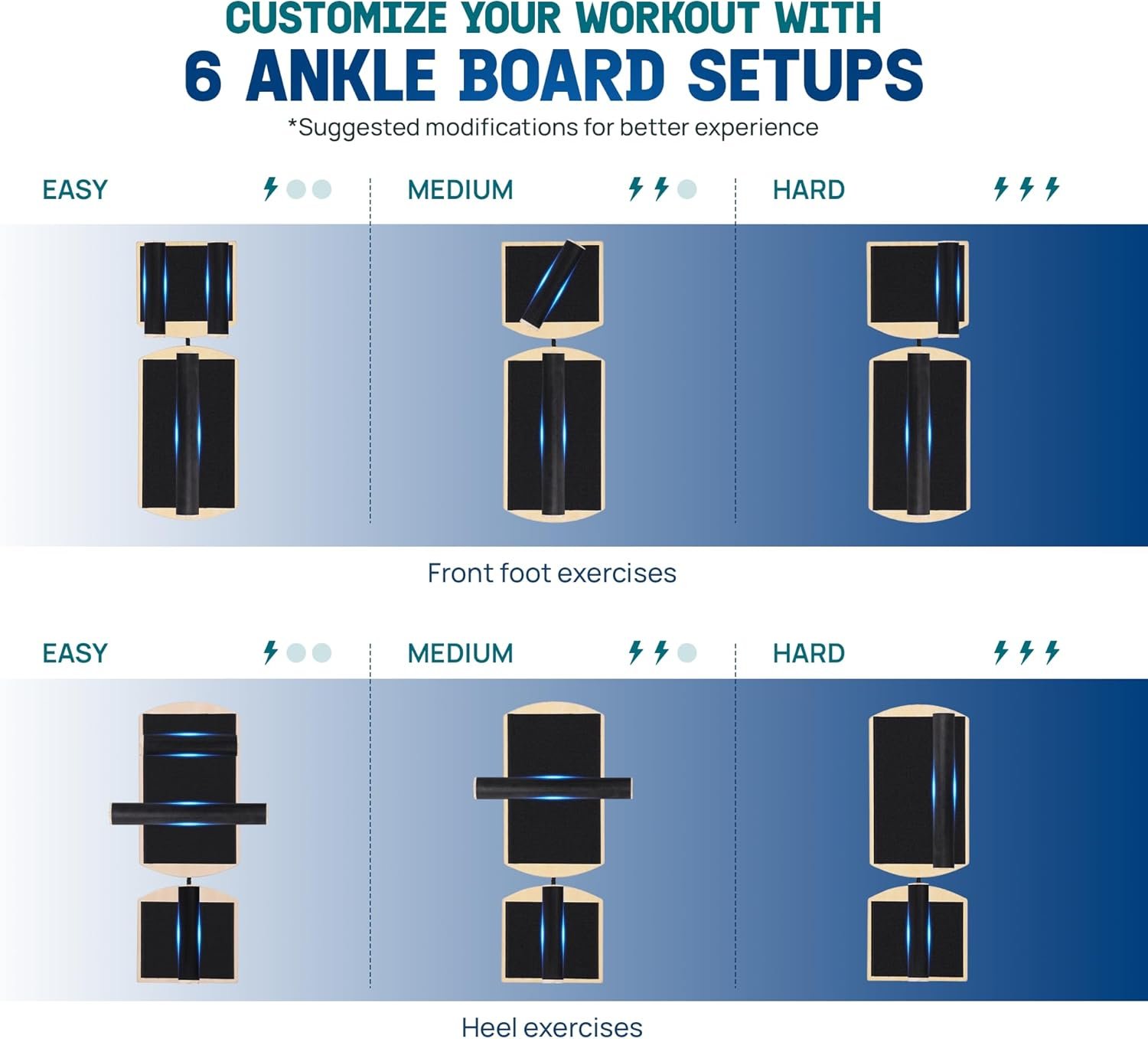 CUSTOMIZE YOUR WORKOUT WITH
6 ANKLE BOARD SETUPS
*Suggested modifications for better experience

EASY

MEDIUM

HARD

Front foot exercises

EASY

MEDIUM

HARD

Heel exercises